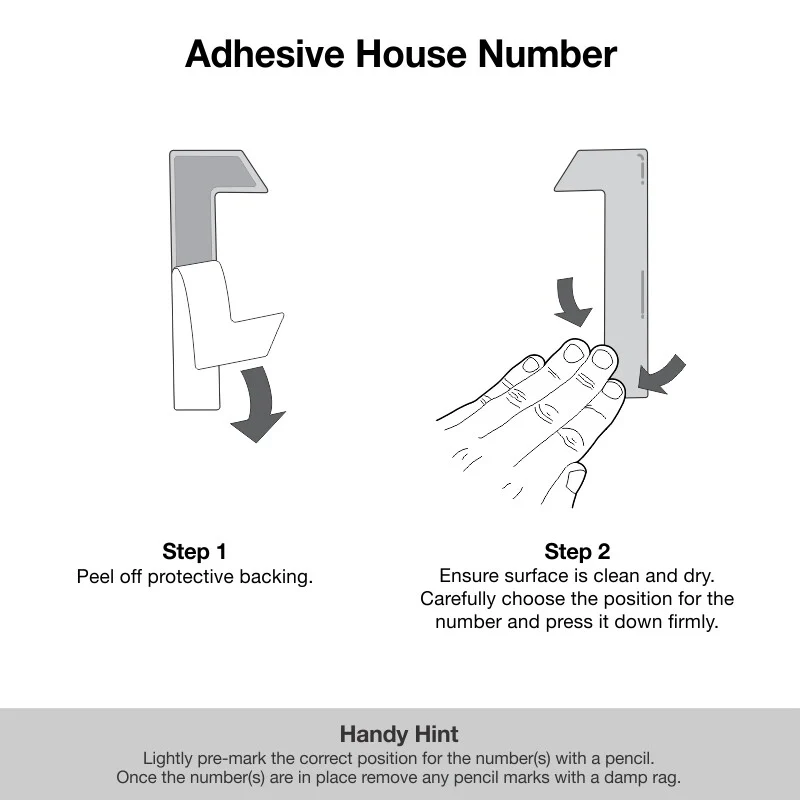 Adhesive House Number

Step 1
Peel off protective backing.

Step 2
Ensure surface is clean and dry. Carefully choose the position for the number and press it down firmly.

Handy Hint
Lightly pre-mark the correct position for the number(s) with a pencil. Once the number(s) are in place remove any pencil marks with a damp rag.