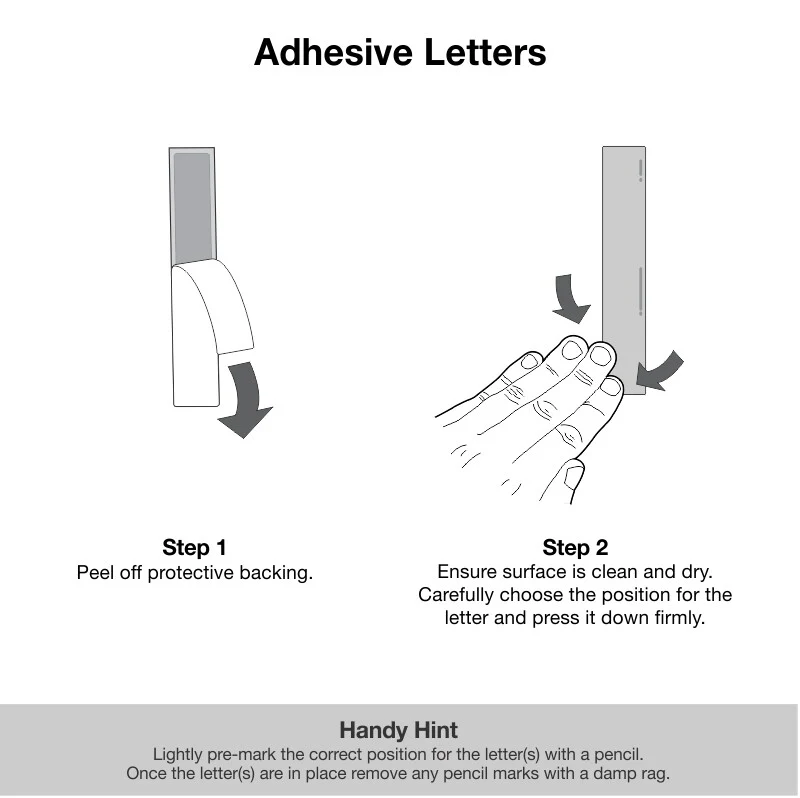 Adhesive Letters

Step 1
Peel off protective backing.

Step 2
Ensure surface is clean and dry. Carefully choose the position for the letter and press it down firmly.

Handy Hint
Lightly pre-mark the correct position for the letter(s) with a pencil. Once the letter(s) are in place remove any pencil marks with a damp rag.